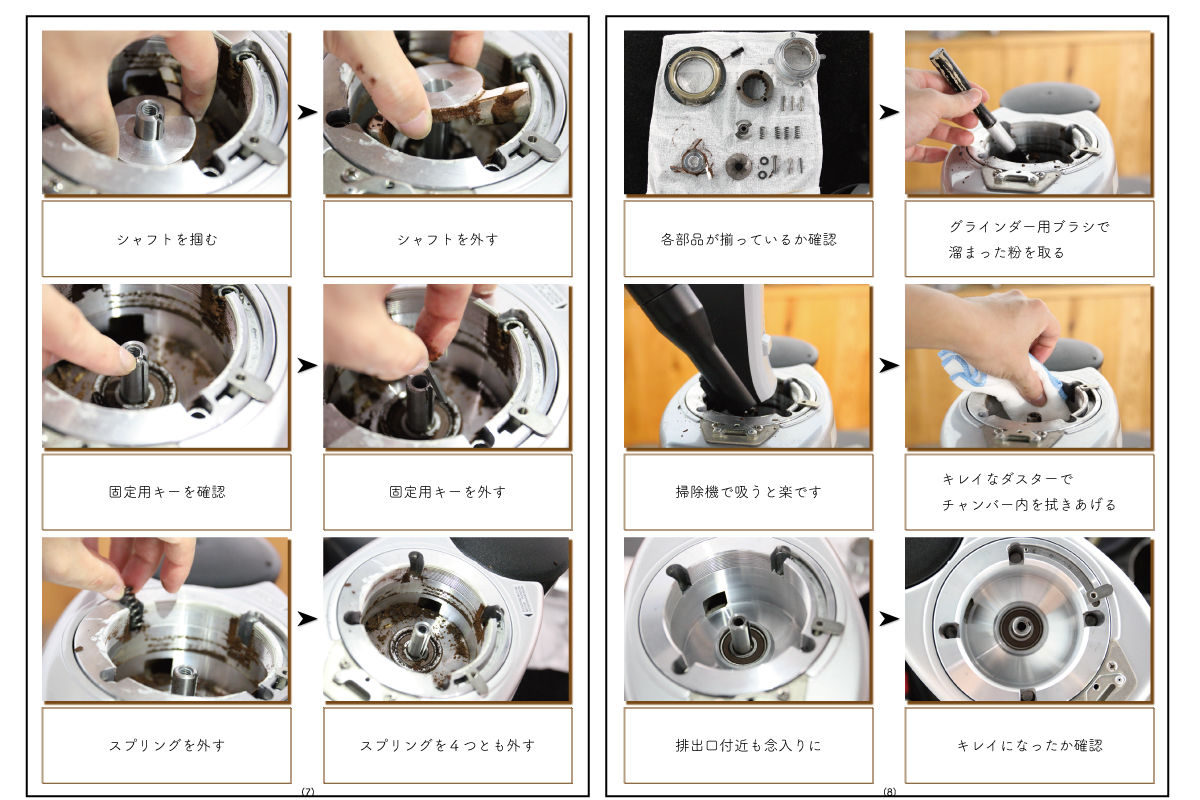 シャフトを掴む

シャフトを外す

固定用キーを確認

固定用キーを外す

スプリングを外す

スプリングを４つとも外す

(7)

各部品が揃っているか確認

グラインダー用ブラシで
溜まった粉を取る

掃除機で吸うと楽です

キレイなダスターで
チャンバー内を拭きあげる

排出口付近も念入りに

キレイになったか確認

(8)